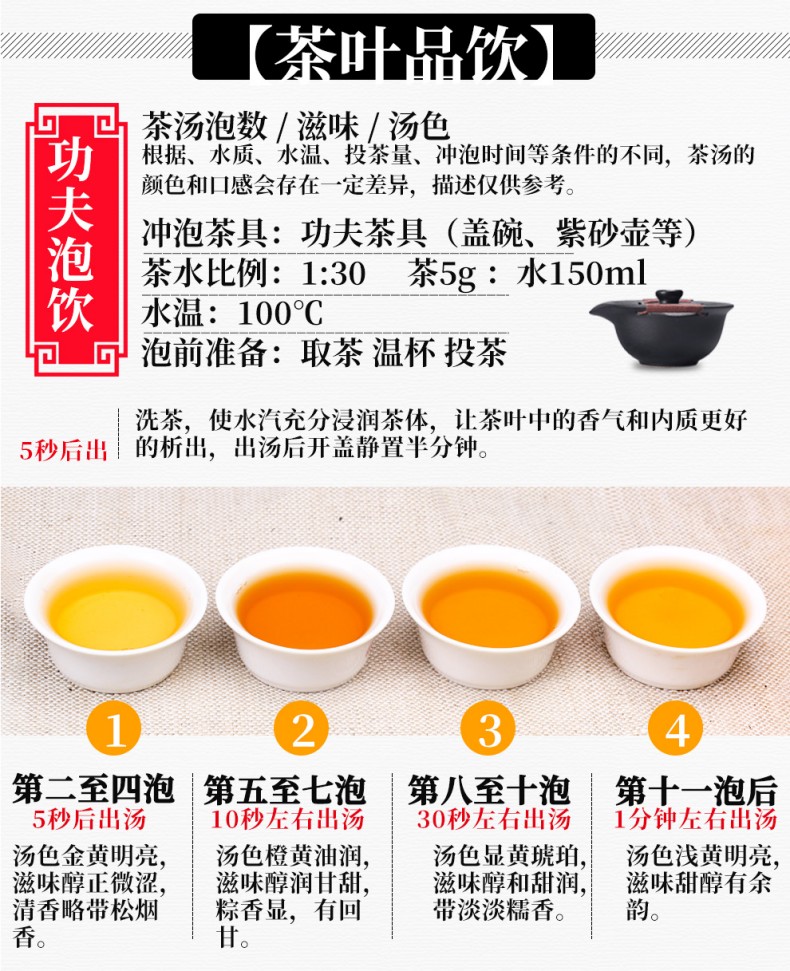 【茶叶品饮】

功夫泡饮

茶汤泡数 / 滋味 / 汤色
根据、水质、水温、投茶量、冲泡时间等条件的不同，茶汤的颜色和口感会存在一定差异，描述仅供参考。

冲泡茶具：功夫茶具（盖碗、紫砂壶等）
茶水比例：1:30　茶5g：水150ml
水温：100℃
泡前准备：取茶 温杯 投茶

5秒后出

洗茶，使水汽充分浸润茶体，让茶叶中的香气和内质更好的析出，出汤后开盖静置半分钟。

1

第二至四泡
5秒后出汤
汤色金黄明亮，滋味醇正微涩，清香略带松烟香。

2

第五至七泡
10秒左右出汤
汤色橙黄油润，滋味醇润甘甜，粽香显，有回甘。

3

第八至十泡
30秒左右出汤
汤色显黄琥珀，滋味醇和甜润，带淡淡糯香。

4

第十一泡后
1分钟左右出汤
汤色浅黄明亮，滋味甜醇有余韵。